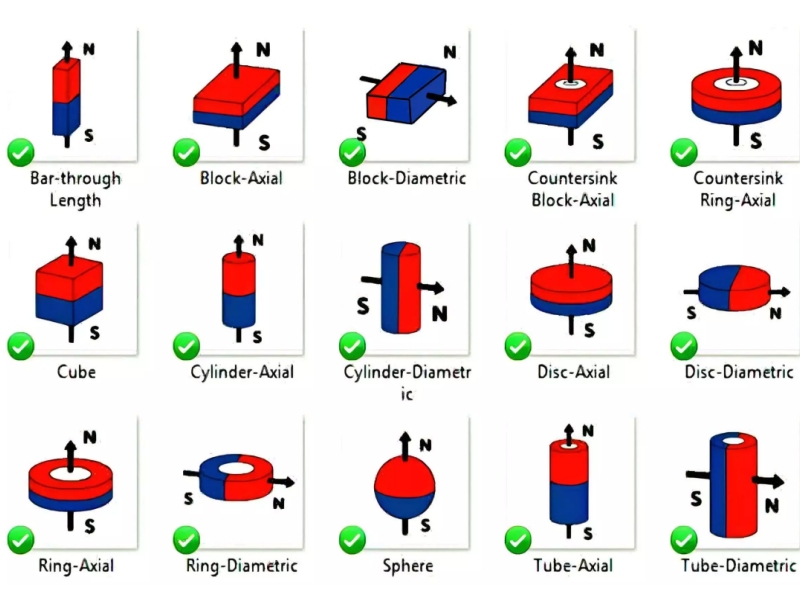 N
S
Bar-through Length

N
S
Block-Axial

N
S
Block-Diametric

N
S
Countersink Block-Axial

N
S
Countersink Ring-Axial

N
S
Cube

N
S
Cylinder-Axial

S
N
Cylinder-Diametric

N
S
Disc-Axial

S
N
Disc-Diametric

N
S
Ring-Axial

S
N
Ring-Diametric

N
S
Sphere

N
S
Tube-Axial

S
N
Tube-Diametric