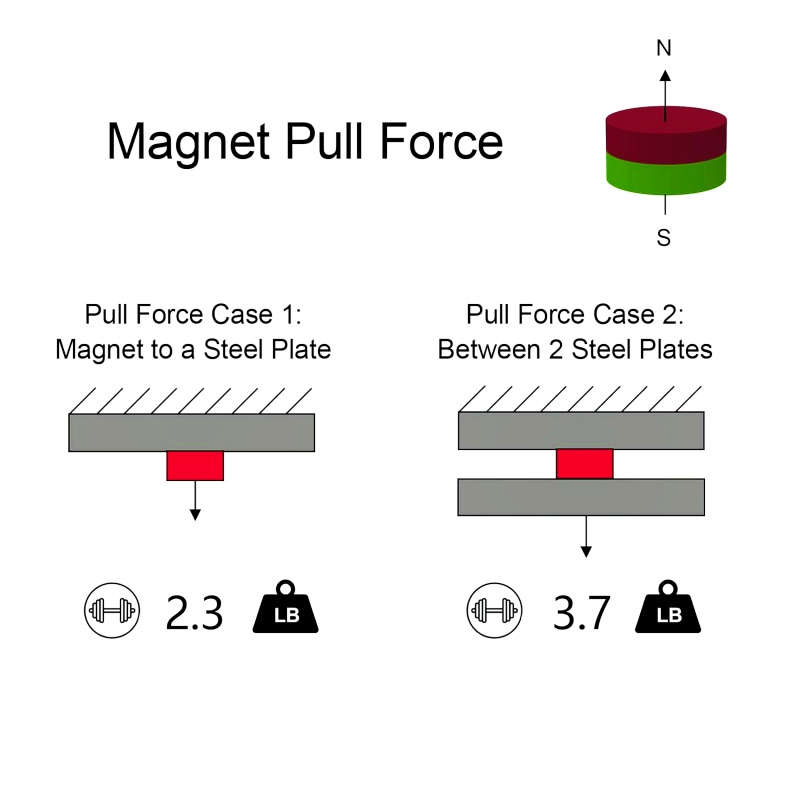 Magnet Pull Force

N

S

Pull Force Case 1:
Magnet to a Steel Plate

2.3 LB

Pull Force Case 2:
Between 2 Steel Plates

3.7 LB