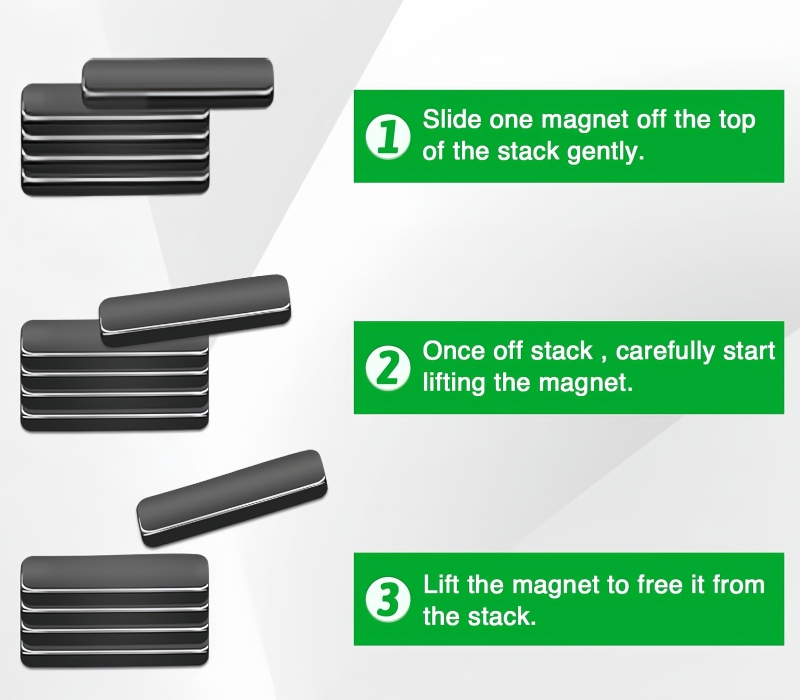 1 Slide one magnet off the top of the stack gently.

2 Once off stack , carefully start lifting the magnet.

3 Lift the magnet to free it from the stack.