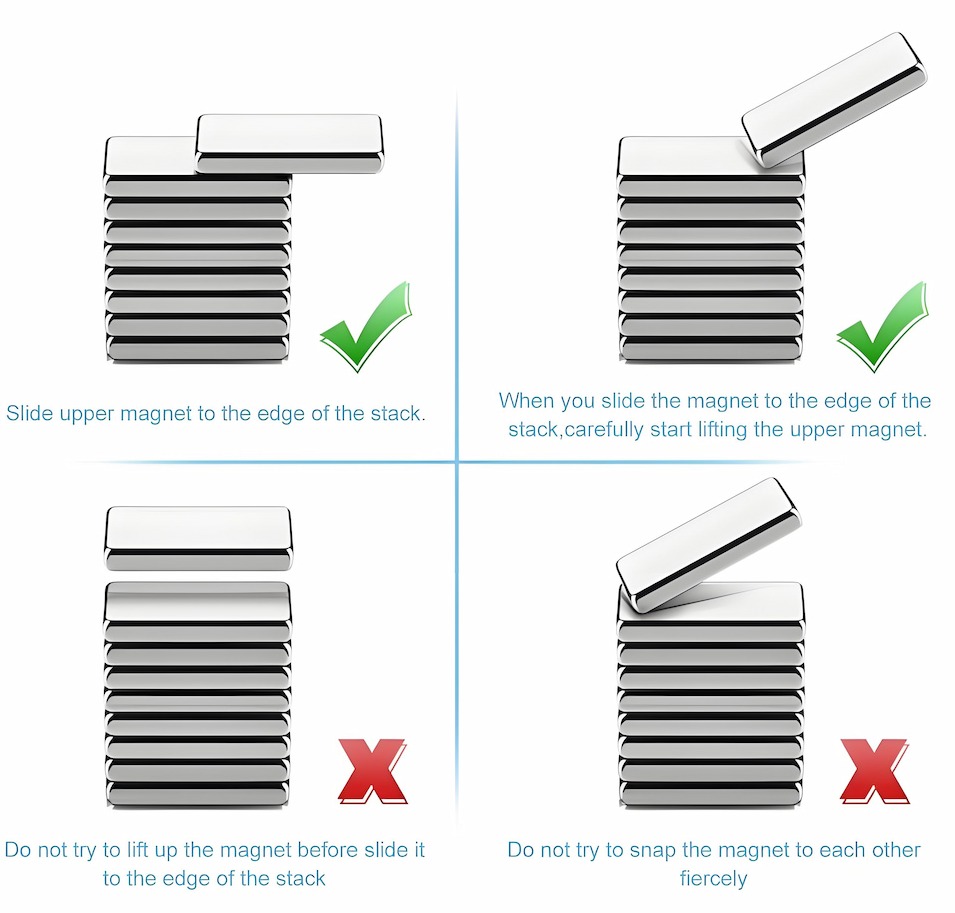 Slide upper magnet to the edge of the stack.

When you slide the magnet to the edge of the stack,carefully start lifting the upper magnet.

Do not try to lift up the magnet before slide it to the edge of the stack

Do not try to snap the magnet to each other fiercely