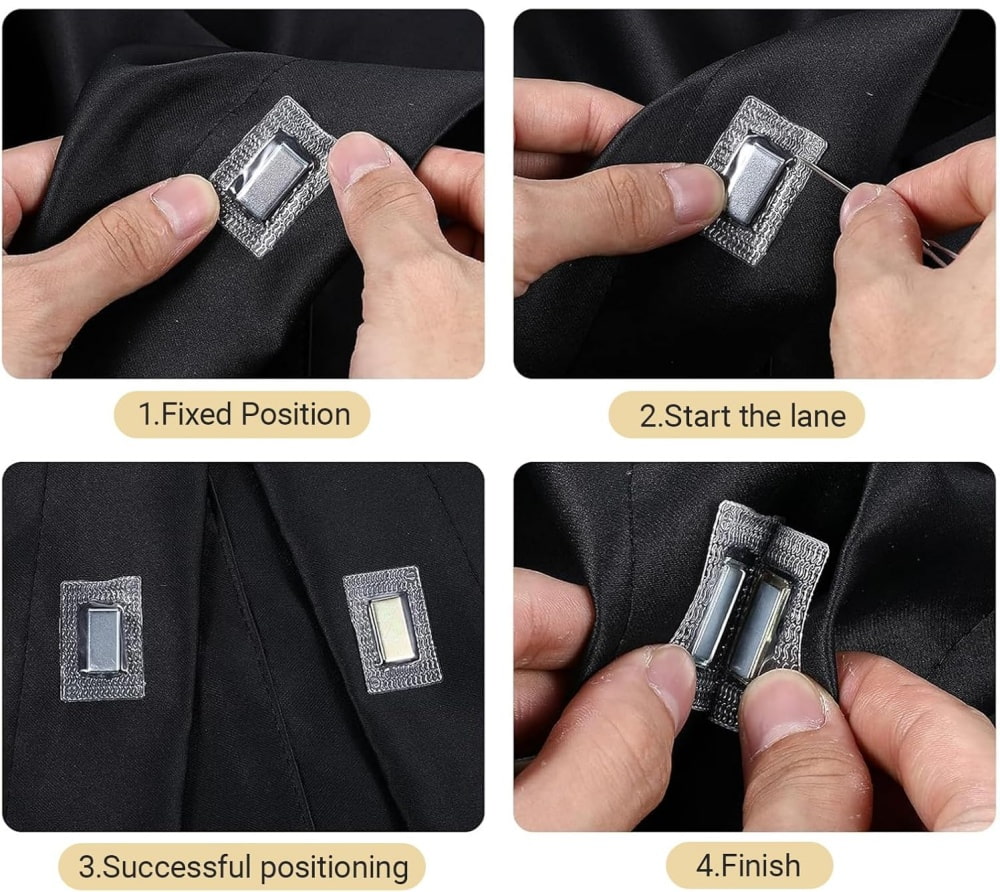 1.Fixed Position

2.Start the lane

3.Successful positioning

4.Finish