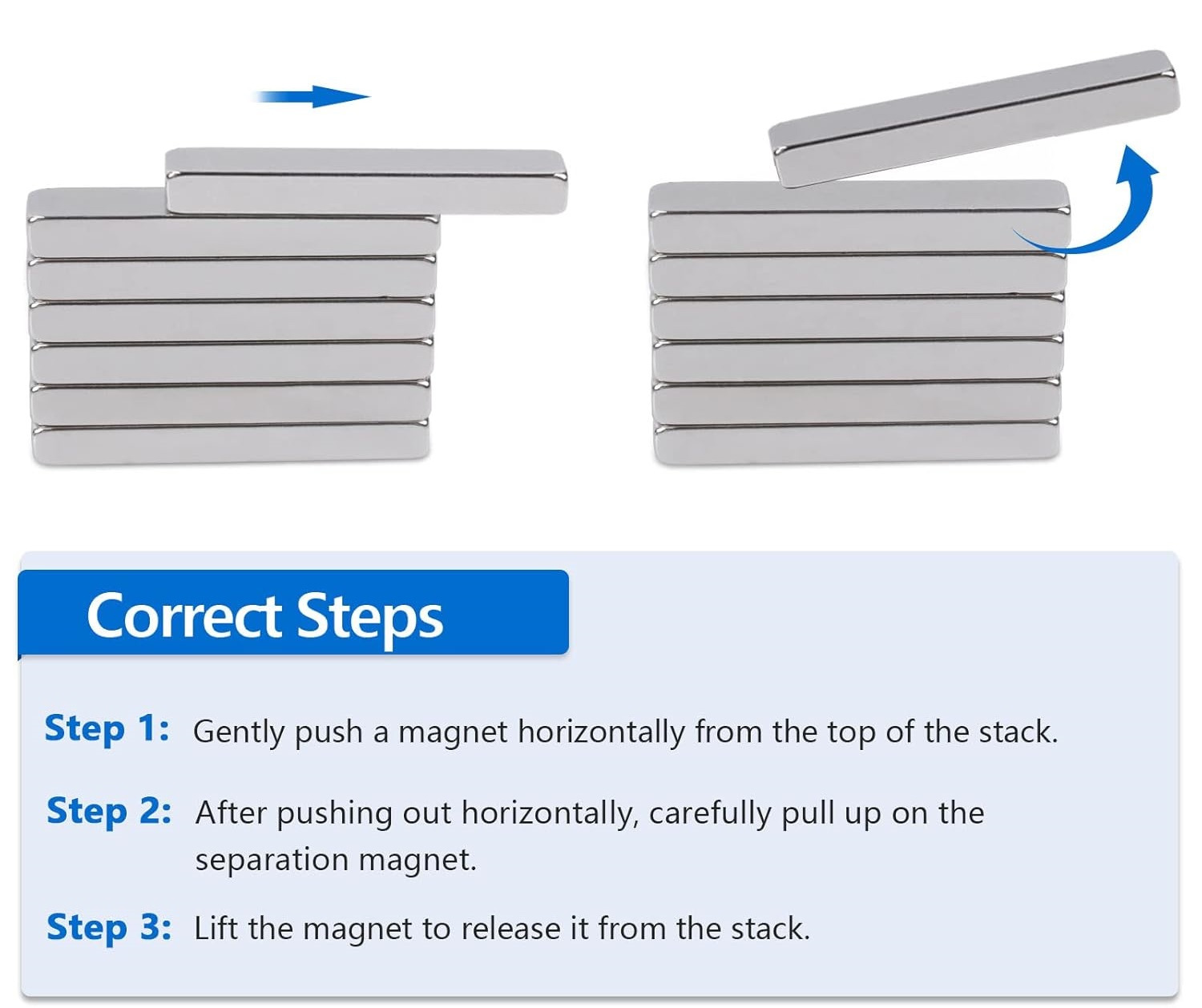 Correct Steps

Step 1: Gently push a magnet horizontally from the top of the stack.

Step 2: After pushing out horizontally, carefully pull up on the separation magnet.

Step 3: Lift the magnet to release it from the stack.